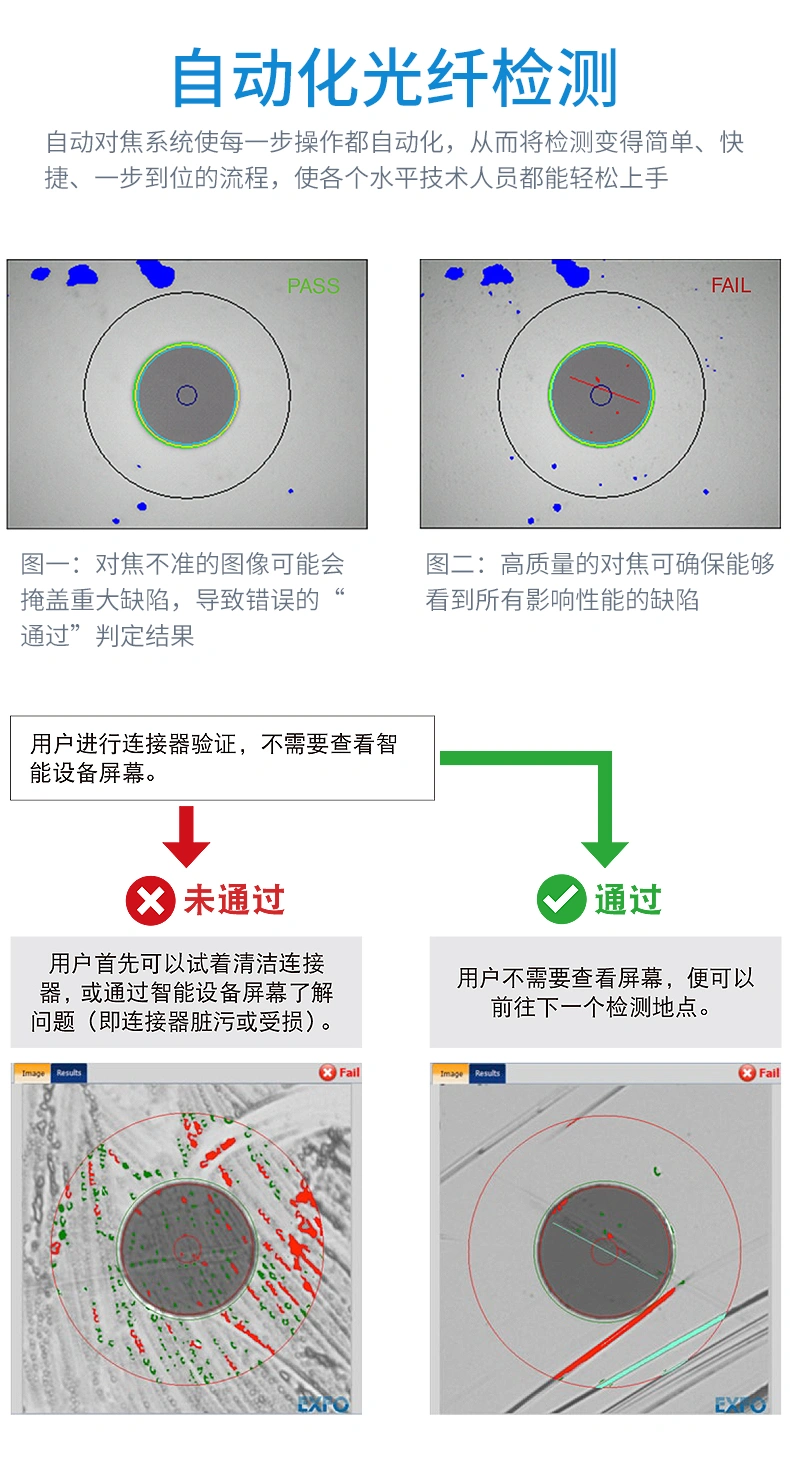 自动化光纤检测

自动对焦系统使每一步操作都自动化，从而将检测变得简单、快捷、一步到位的流程，使各个水平技术人员都能轻松上手

PASS

FAIL

图一：对焦不准的图像可能会掩盖重大缺陷，导致错误的“通过”判定结果

图二：高质量的对焦可确保能够看到所有影响性能的缺陷

用户进行连接器验证，不需要查看智能设备屏幕。

未通过

通过

用户首先可以试着清洁连接器，或通过智能设备屏幕了解问题（即连接器脏污或受损）。

用户不需要查看屏幕，便可以前往下一个检测地点。

Image Results Fail

EXFO

Image Results Fail

EXFO